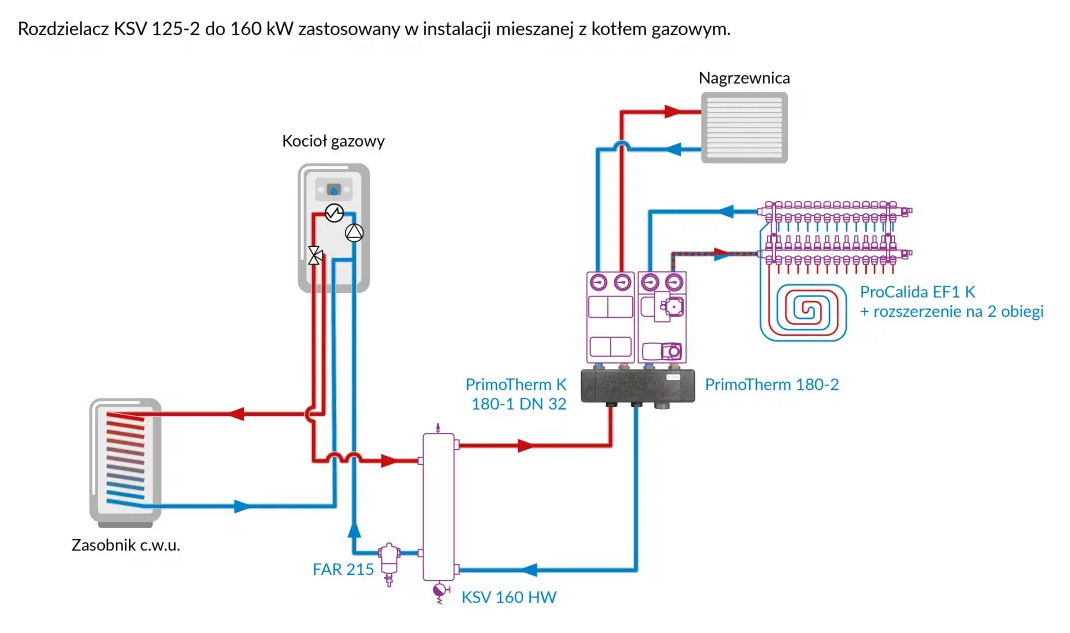 Rozdzielacz KSV 125-2 do 160 kW zastosowany w instalacji mieszanej z kotłem gazowym.

Nagrzewnica

Kocioł gazowy

ProCalida EF1 K
+ rozszerzenie na 2 obiegi

PrimoTherm K
180-1 DN 32

PrimoTherm 180-2

Zasobnik c.w.u.

FAR 215

KSV 160 HW